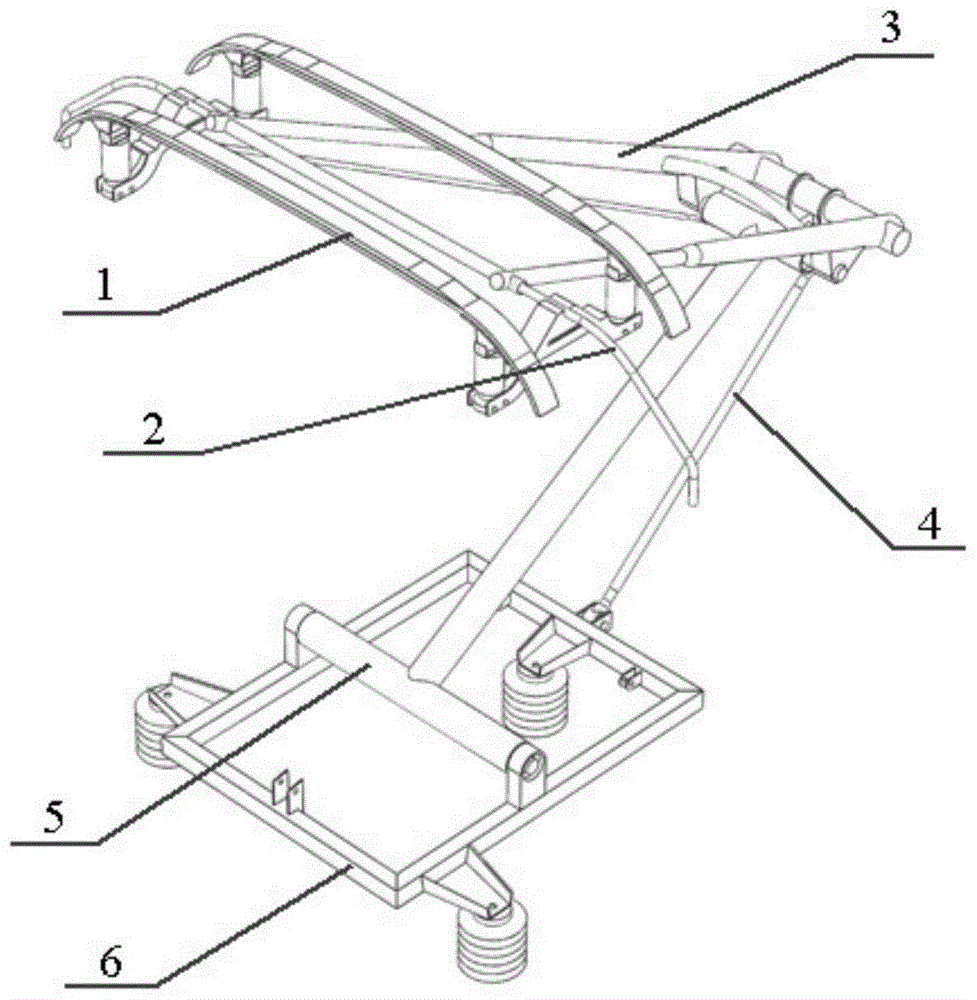 3
1
2
4
5
6