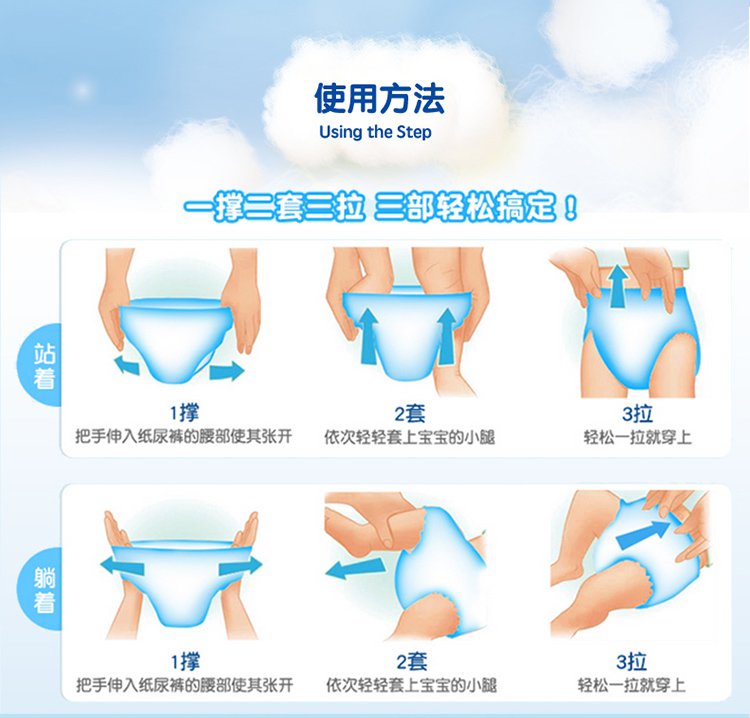 使用方法
Using the Step

一撑二套三拉 三部轻松搞定！

站着

1撑
把手伸入纸尿裤的腰部使其张开

2套
依次轻轻套上宝宝的小腿

3拉
轻松一拉就穿上

躺着

1撑
把手伸入纸尿裤的腰部使其张开

2套
依次轻轻套上宝宝的小腿

3拉
轻松一拉就穿上