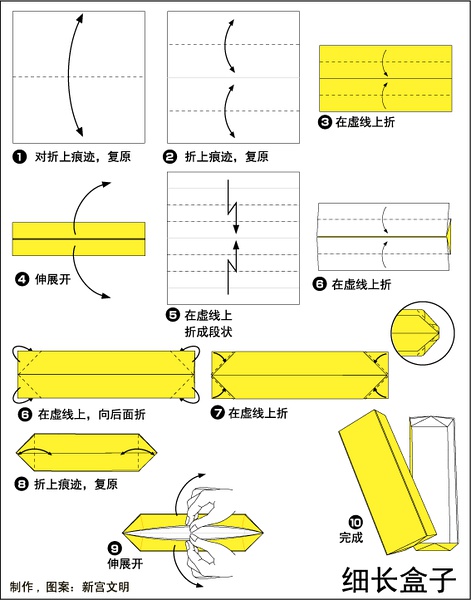 ❶ 对折上痕迹，复原

❷ 折上痕迹，复原

❸ 在虚线上折

❹ 伸展开

❺ 在虚线上折成段状

❻ 在虚线上折

❻ 在虚线上，向后面折

❼ 在虚线上折

❽ 折上痕迹，复原

❾ 伸展开

❿ 完成

制作，图案：新宫文明

细长盒子