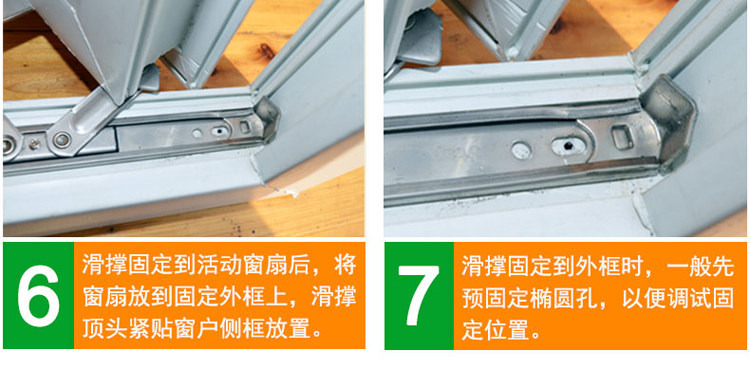 6

滑撑固定到活动窗扇后，将窗扇放到固定外框上，滑撑顶头紧贴窗户侧框放置。

7

滑撑固定到外框时，一般先预固定椭圆孔，以便调试固定位置。