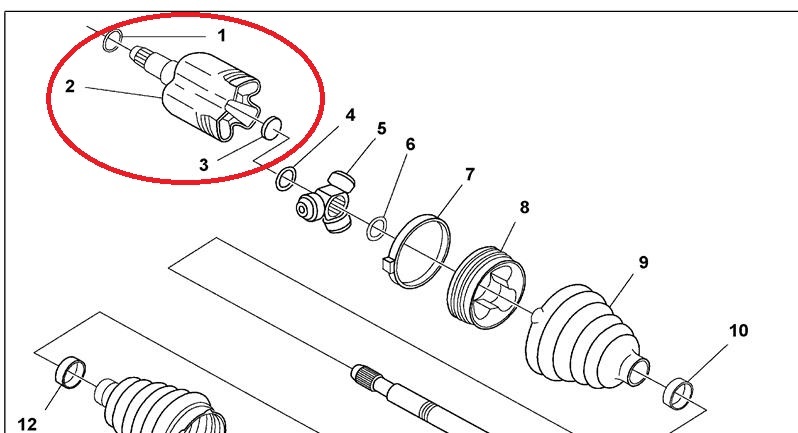 1
2
3
4
5
6
7
8
9
10
12