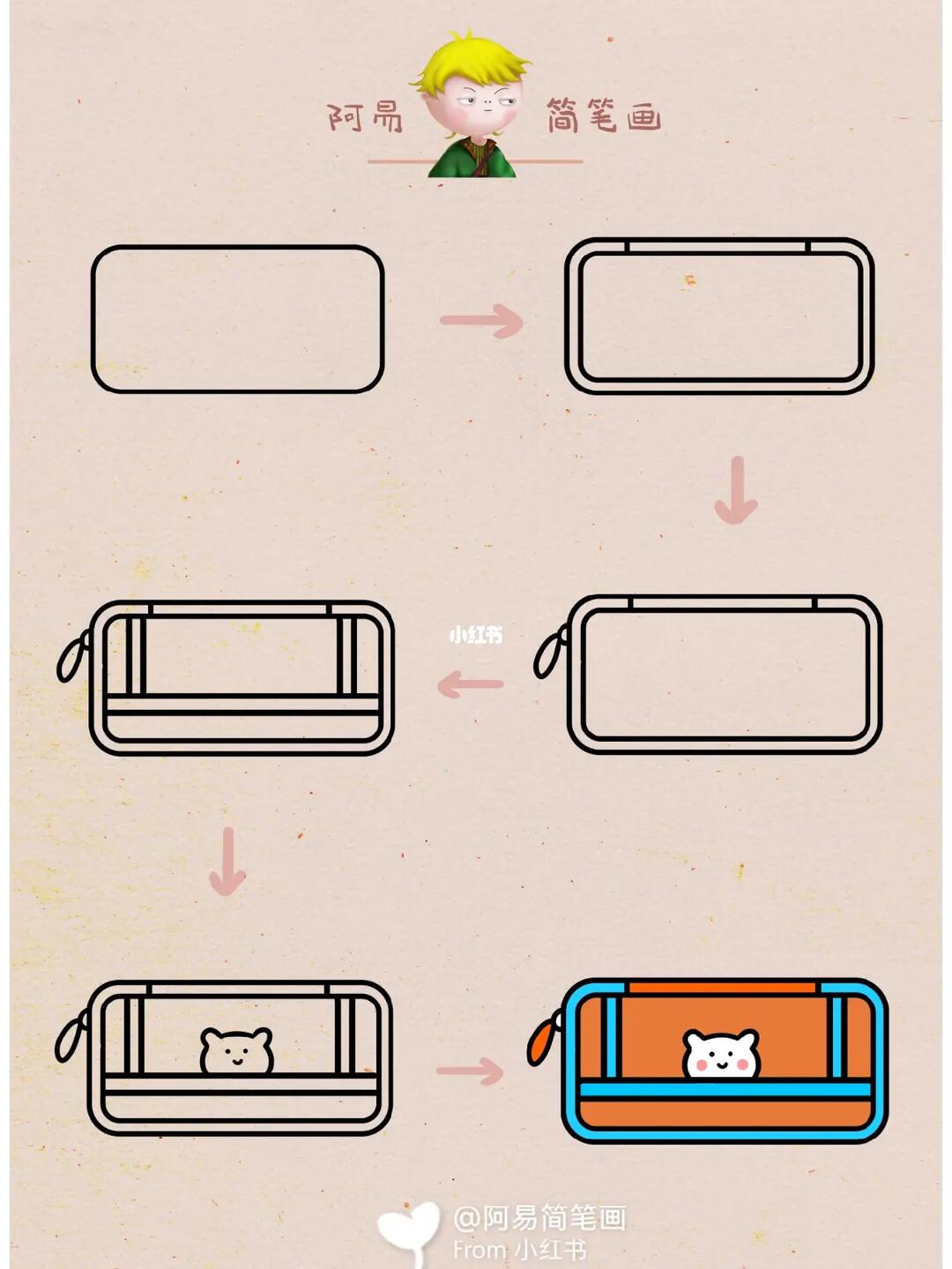 阿易 简笔画

小红书

@阿易简笔画
From 小红书