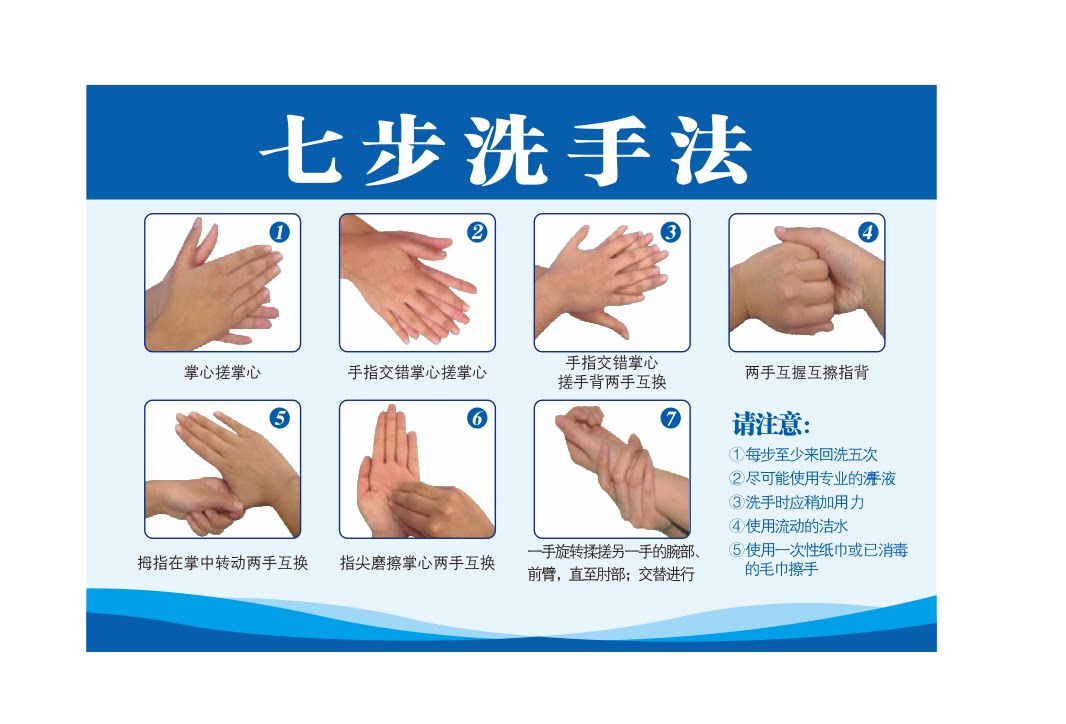 七步洗手法

1
掌心搓掌心

2
手指交错掌心搓掌心

3
手指交错掌心搓手背两手互换

4
两手互握互擦指背

5
拇指在掌中转动两手互换

6
指尖磨擦掌心两手互换

7
一手旋转揉搓另一手的腕部、前臂，直至肘部；交替进行

请注意:
①每步至少来回洗五次
②尽可能使用专业的洗手液
③洗手时应稍加用力
④使用流动的洁水
⑤使用一次性纸巾或已消毒的毛巾擦手