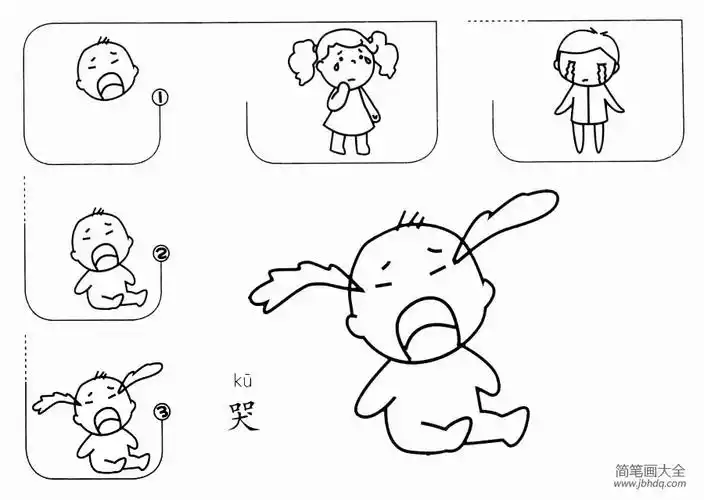 ①

②

③

kū
哭

简笔画大全
www.jbhdq.com