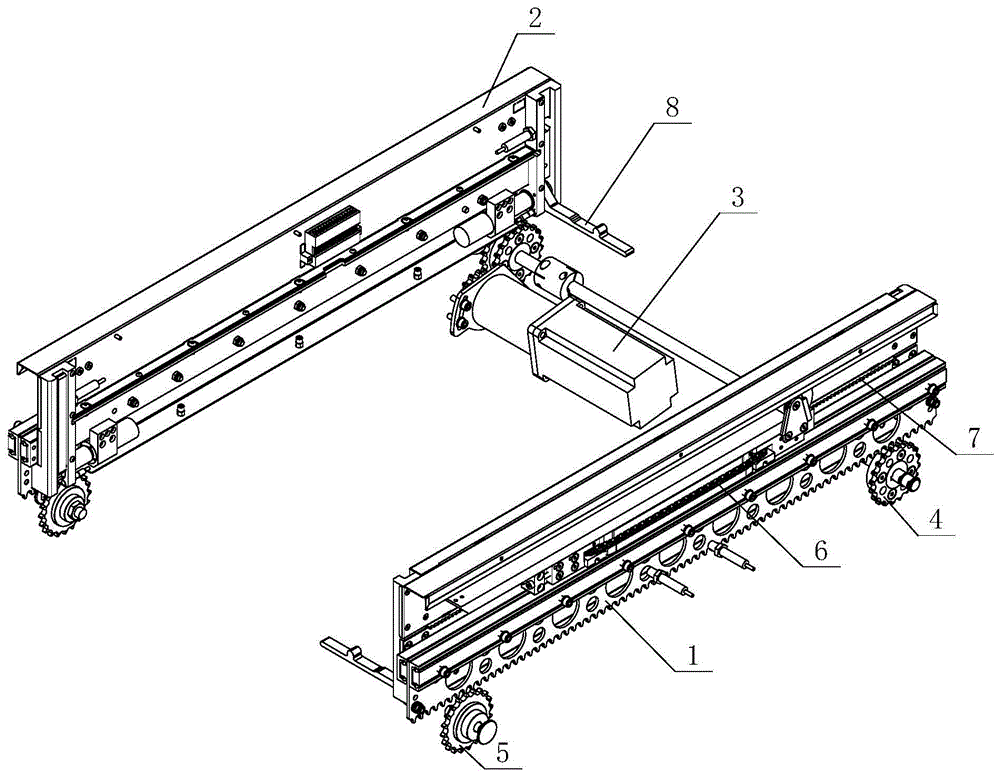 2
8
3
7
4
6
1
5