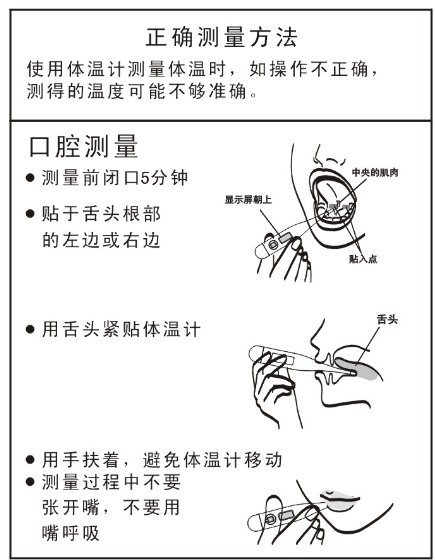 正确测量方法

使用体温计测量体温时，如操作不正确，测得的温度可能不够准确。

口腔测量

● 测量前闭口5分钟

● 贴于舌头根部的左边或右边

中央的肌肉

显示屏朝上

贴入点

● 用舌头紧贴体温计

舌头

● 用手扶着，避免体温计移动

● 测量过程中不要张开嘴，不要用嘴呼吸