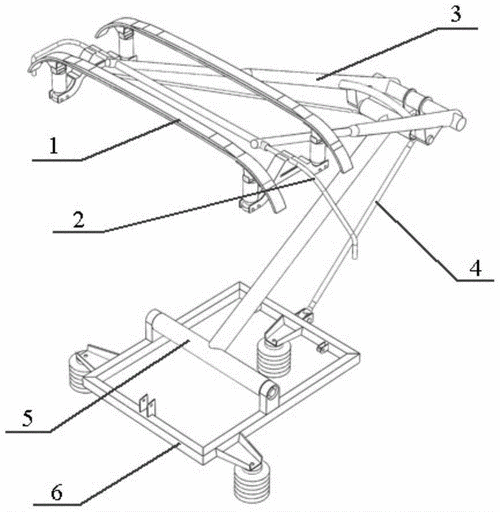 3
1
2
4
5
6