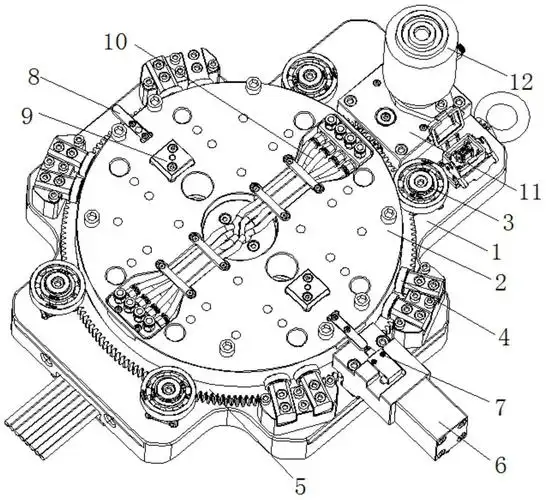 10
8
9
12
11
3
1
2
4
7
6
5