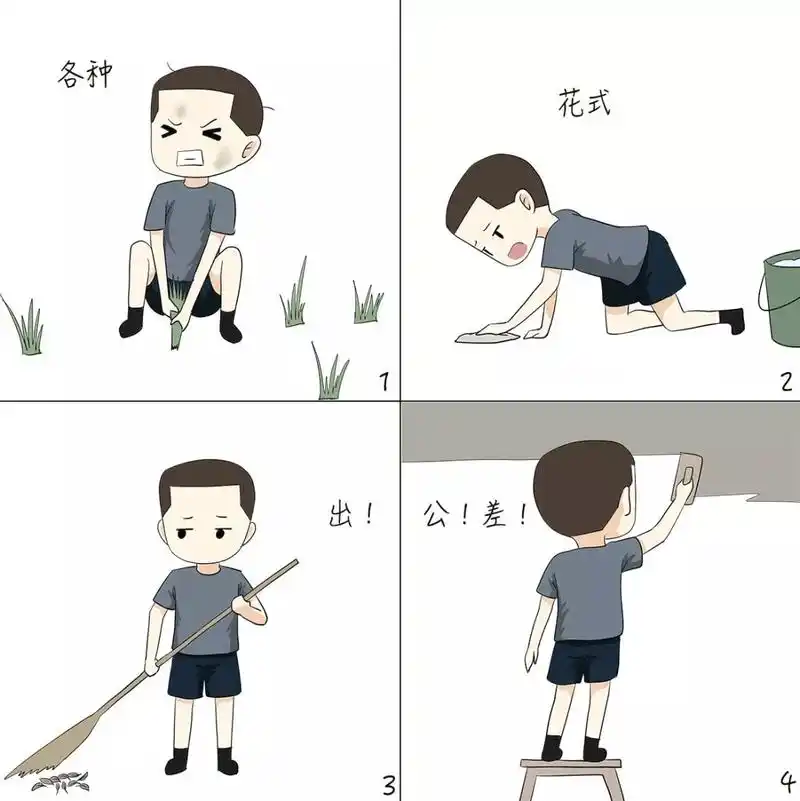 各种

1

花式

2

出！

3

公！差！

4