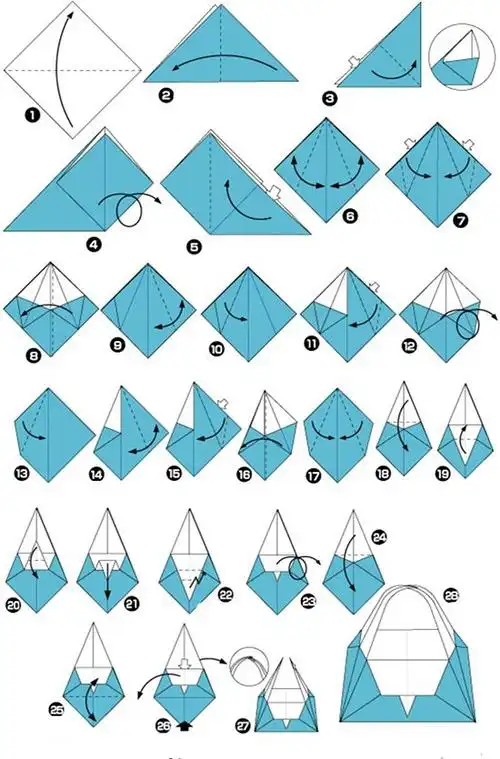 1
2
3
4
5
6
7
8
9
10
11
12
13
14
15
16
17
18
19
20
21
22
23
24
25
26
27
28