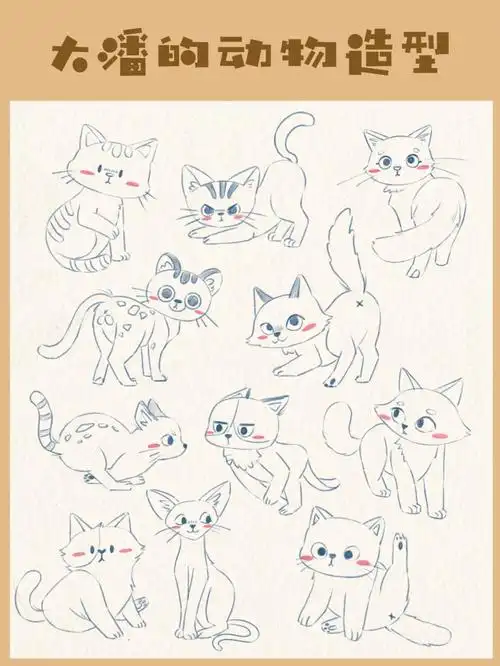 大潘的动物造型