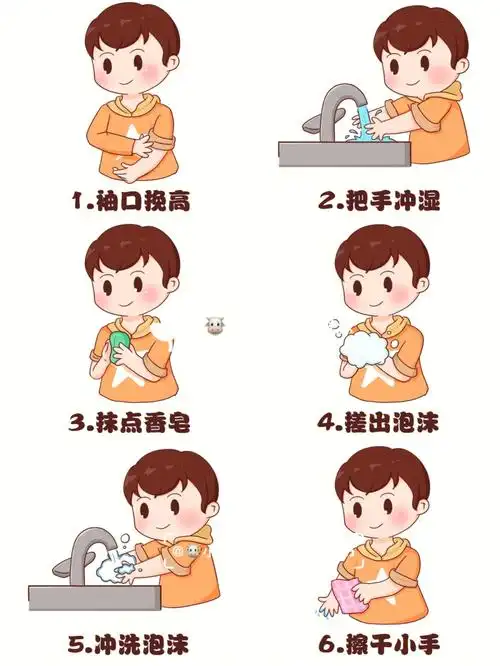 1.袖口挽高

2.把手冲湿

3.抹点香皂

4.搓出泡沫

5.冲洗泡沫

6.擦干小手