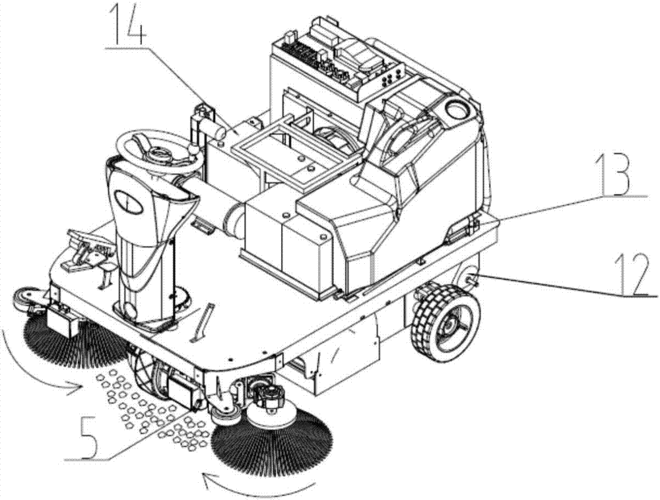 14

13

12

5