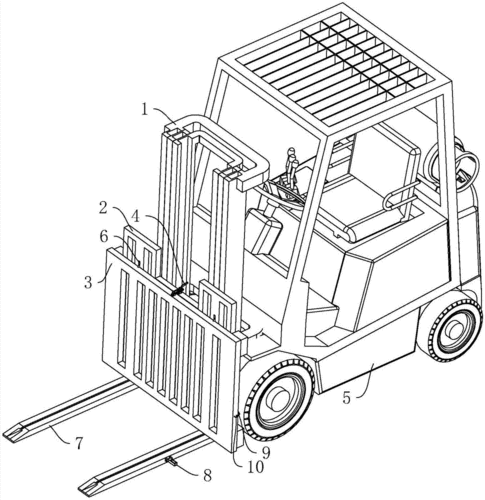 1
2
4
6
3
5
7
9
10
8