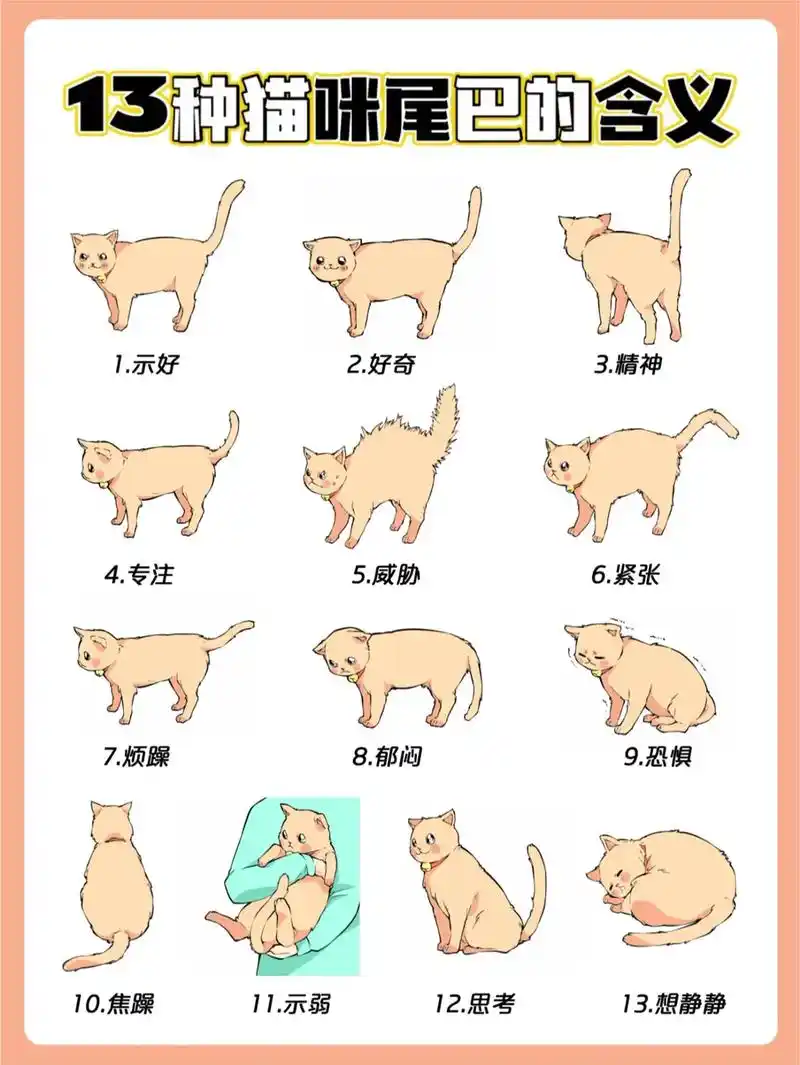 13种猫咪尾巴的含义

1.示好

2.好奇

3.精神

4.专注

5.威胁

6.紧张

7.烦躁

8.郁闷

9.恐惧

10.焦躁

11.示弱

12.思考

13.想静静