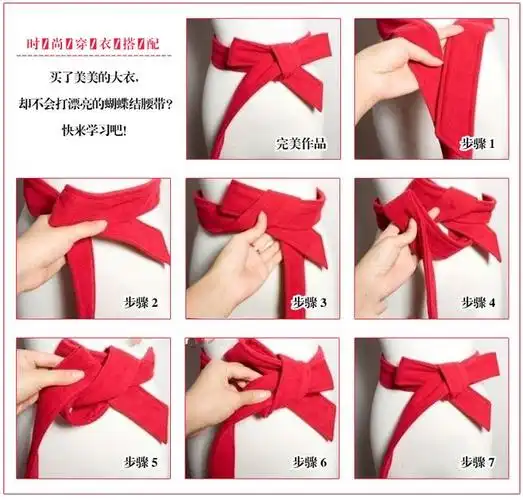 时/尚/穿/衣/搭/配

买了美美的大衣，
却不会打漂亮的蝴蝶结腰带？
快来学习吧！

完美作品

步骤 1

步骤 2

步骤 3

步骤 4

步骤 5

步骤 6

步骤 7