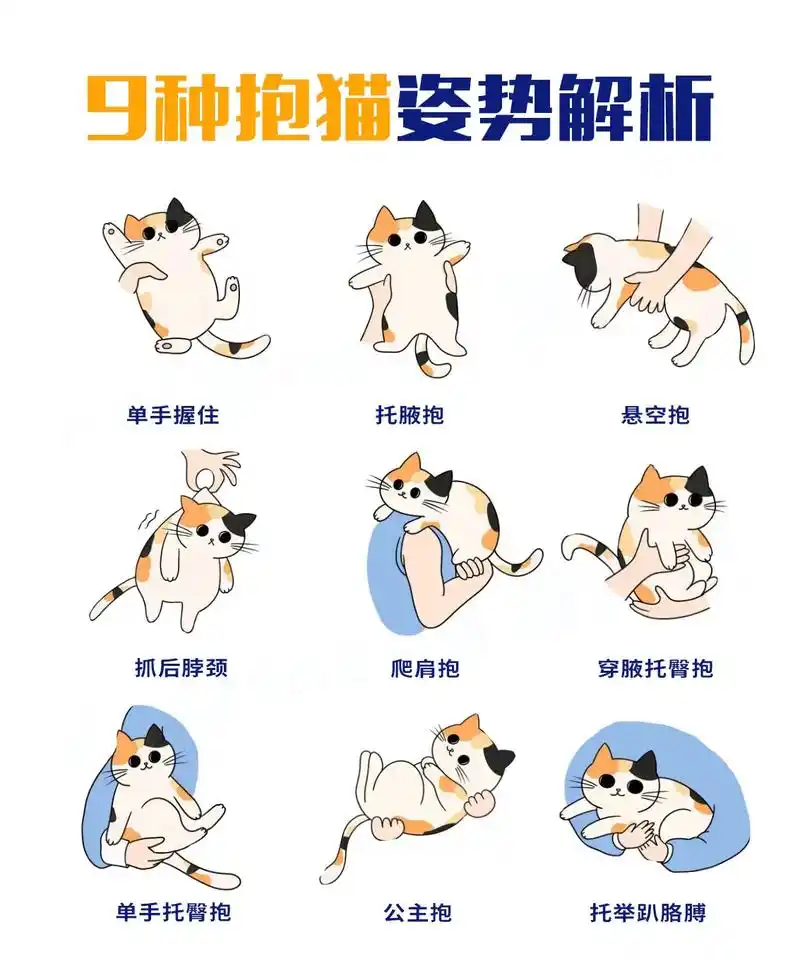 9种抱猫姿势解析

单手握住

托腋抱

悬空抱

抓后脖颈

爬肩抱

穿腋托臀抱

单手托臀抱

公主抱

托举趴胳膊