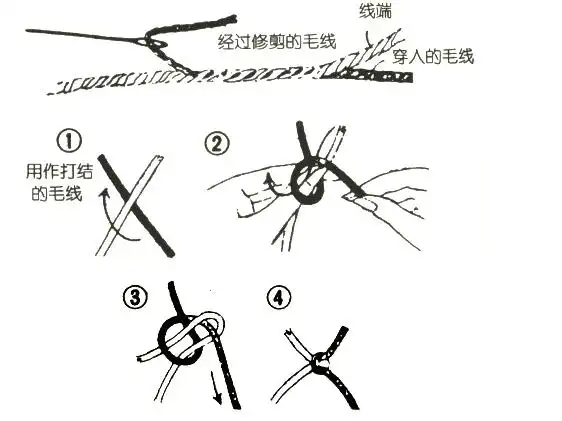 线端

经过修剪的毛线

穿人的毛线

①

用作打结的毛线

②

③

④