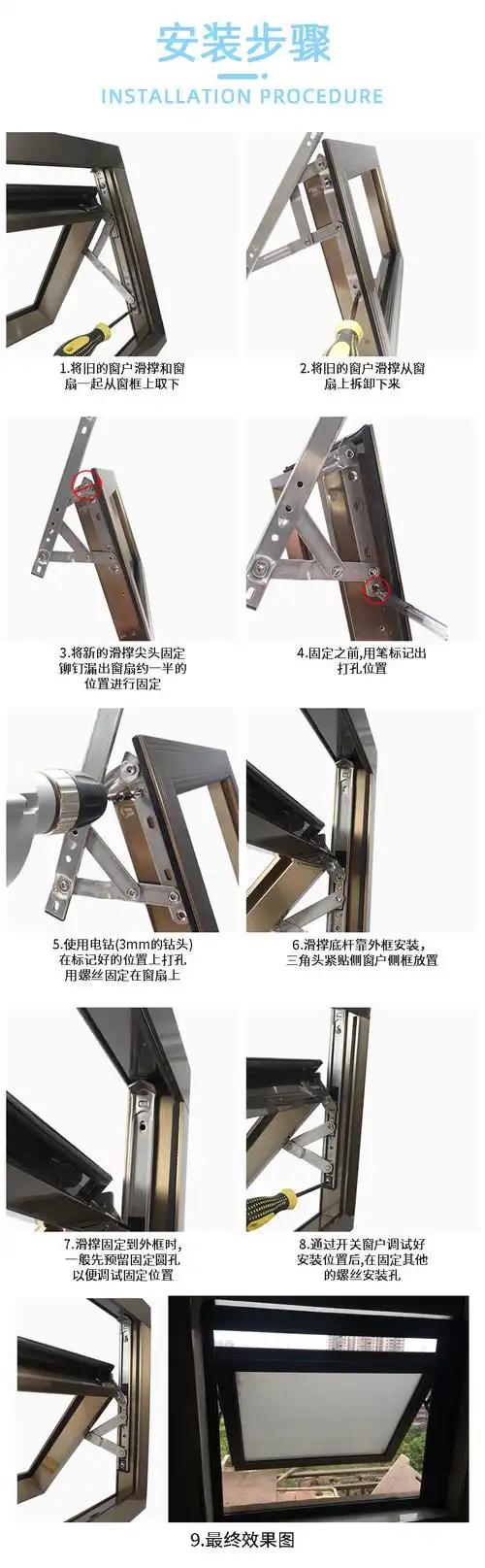 安装步骤

INSTALLATION PROCEDURE

1.将旧的窗户滑撑和窗扇一起从窗框上取下

2.将旧的窗户滑撑从窗扇上拆卸下来

3.将新的滑撑尖头固定铆钉漏出窗扇约一半的位置进行固定

4.固定之前,用笔标记出打孔位置

5.使用电钻(3mm的钻头)在标记好的位置上打孔用螺丝固定在窗扇上

6.滑撑底杆靠外框安装,三角头紧贴侧窗户侧框放置

7.滑撑固定到外框时,一般先预留固定圆孔以便调试固定位置

8.通过开关窗户调试好安装位置后,在固定其他的螺丝安装孔

9.最终效果图